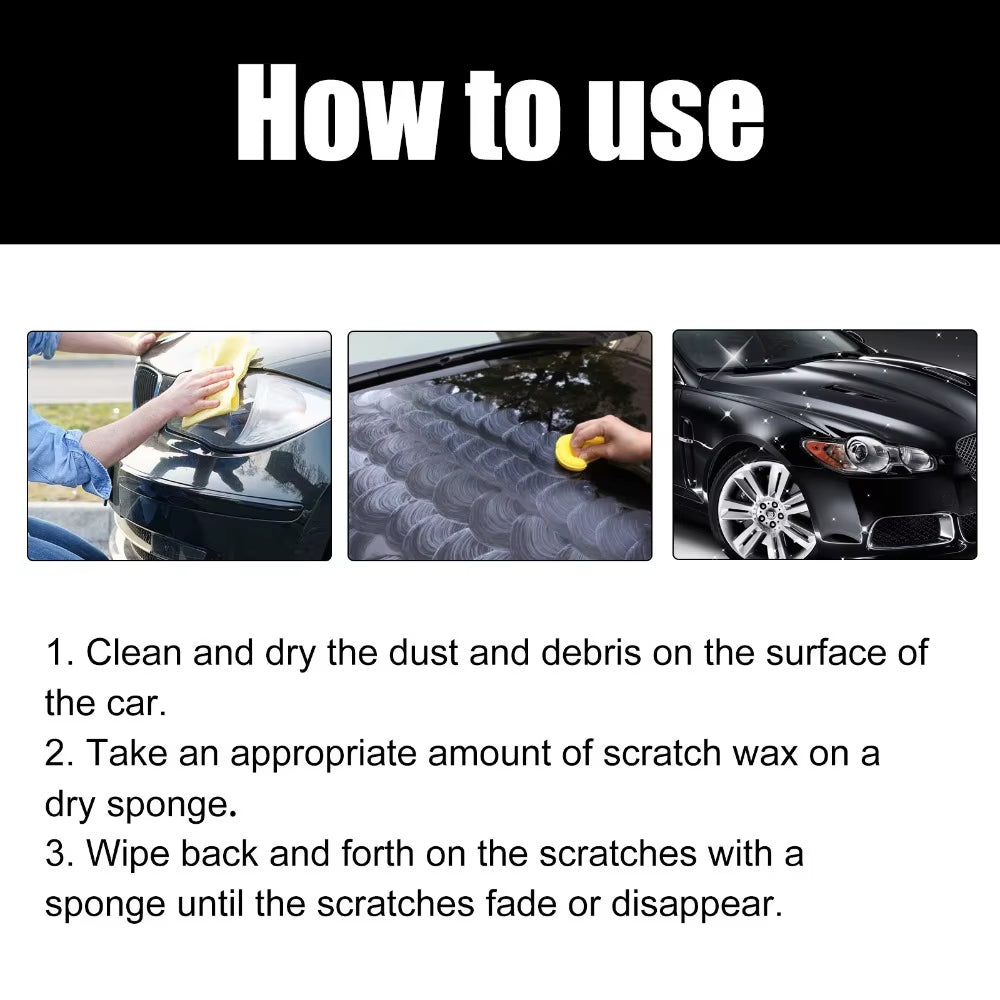 How to use

1. Clean and dry the dust and debris on the surface of the car.
2. Take an appropriate amount of scratch wax on a dry sponge.
3. Wipe back and forth on the scratches with a sponge until the scratches fade or disappear.